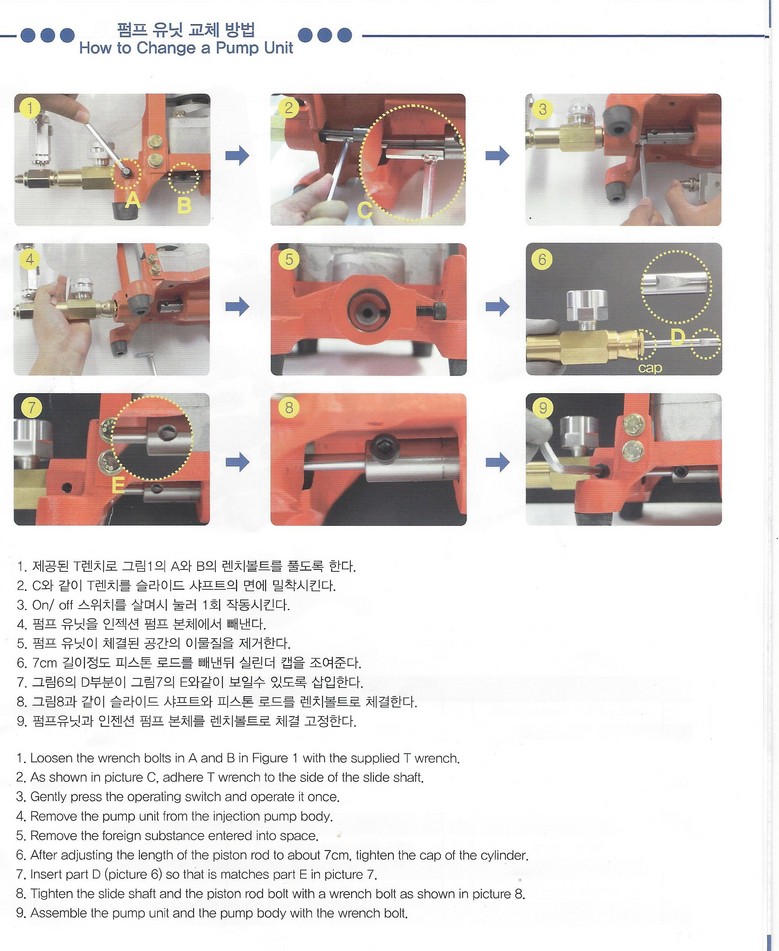 펌프 유닛 교체 방법
How to Change a Pump Unit

1
A
B

2
C

3

4

5

6
D
cap

7
E

8

9

1. 제공된 T렌치로 그림1의 A와 B의 렌치볼트를 풀도록 한다.
2. C와 같이 T렌치를 슬라이드 샤프트의 면에 밀착시킨다.
3. On/ off 스위치를 살며시 눌러 1회 작동시킨다.
4. 펌프 유닛을 인젝션 펌프 본체에서 빼낸다.
5. 펌프 유닛이 체결된 공간의 이물질을 제거한다.
6. 7cm 길이정도 피스톤 로드를 빼낸뒤 실린더 캡을 조여준다.
7. 그림6의 D부분이 그림7의 E와같이 보일수 있도록 삽입한다.
8. 그림8과 같이 슬라이드 샤프트와 피스톤 로드를 렌치볼트로 체결한다.
9. 펌프유닛과 인젠션 펌프 본체를 렌치볼트로 체결 고정한다.

1. Loosen the wrench bolts in A and B in Figure 1 with the supplied T wrench.
2. As shown in picture C, adhere T wrench to the side of the slide shaft.
3. Gently press the operating switch and operate it once.
4. Remove the pump unit from the injection pump body.
5. Remove the foreign substance entered into space.
6. After adjusting the length of the piston rod to about 7cm, tighten the cap of the cylinder.
7. Insert part D (picture 6) so that is matches part E in picture 7.
8. Tighten the slide shaft and the piston rod bolt with a wrench bolt as shown in picture 8.
9. Assemble the pump unit and the pump body with the wrench bolt.